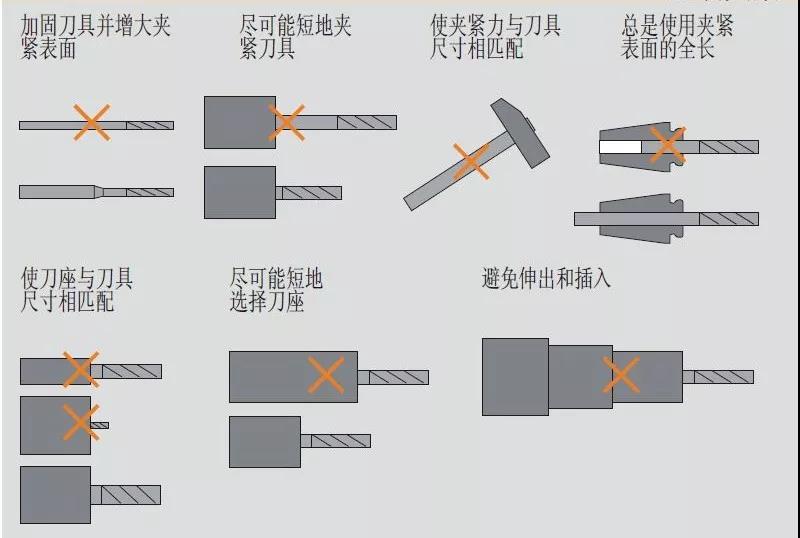 加固刀具并增大夹紧表面

尽可能短地夹紧刀具

使夹紧力与刀具尺寸相匹配

总是使用夹紧表面的全长

使刀座与刀具尺寸相匹配

尽可能短地选择刀座

避免伸出和插入